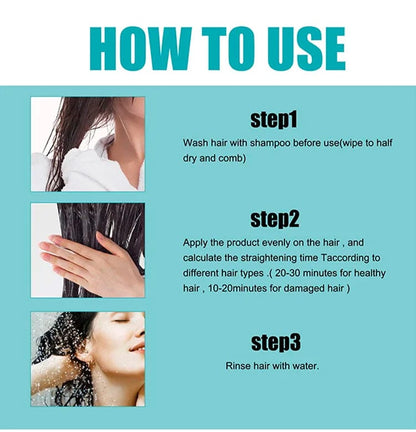 HOW TO USE

step1

Wash hair with shampoo before use(wipe to half dry and comb)

step2

Apply the product evenly on the hair , and calculate the straightening time Taccording to different hair types .( 20-30 minutes for healthy hair , 10-20minutes for damaged hair )

step3

Rinse hair with water.