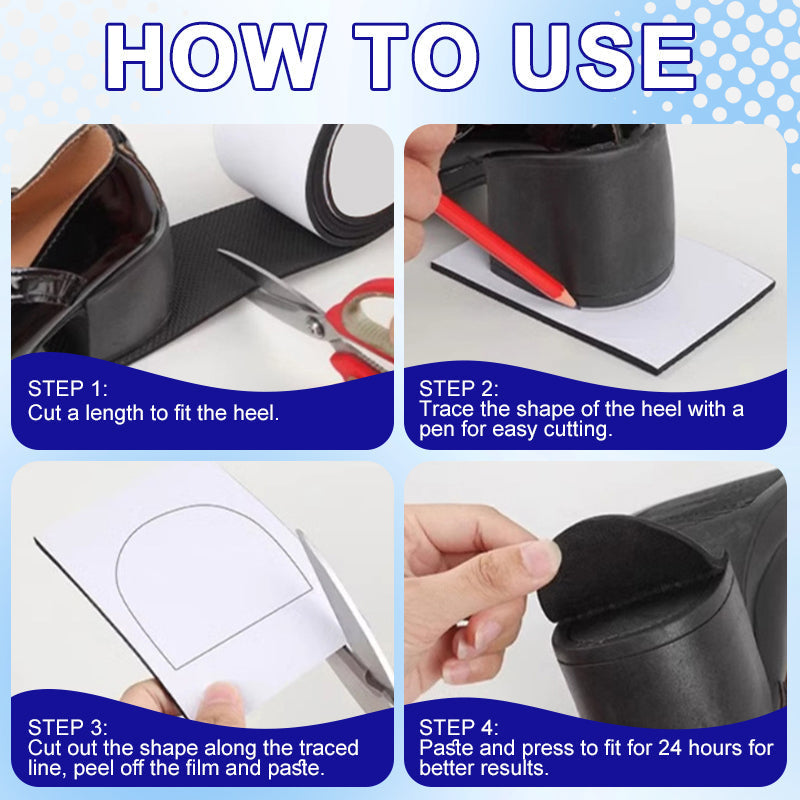 HOW TO USE

STEP 1:
Cut a length to fit the heel.

STEP 2:
Trace the shape of the heel with a pen for easy cutting.

STEP 3:
Cut out the shape along the traced line, peel off the film and paste.

STEP 4:
Paste and press to fit for 24 hours for better results.