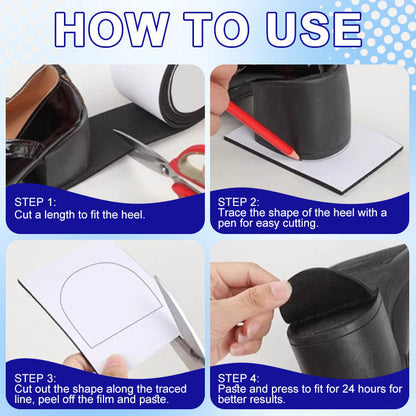 HOW TO USE

STEP 1:
Cut a length to fit the heel.

STEP 2:
Trace the shape of the heel with a pen for easy cutting.

STEP 3:
Cut out the shape along the traced line, peel off the film and paste.

STEP 4:
Paste and press to fit for 24 hours for better results.