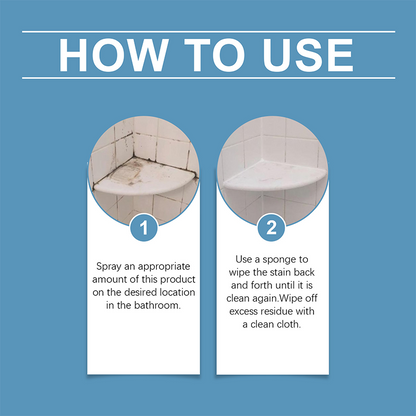 HOW TO USE

1

Spray an appropriate amount of this product on the desired location in the bathroom.

2

Use a sponge to wipe the stain back and forth until it is clean again.Wipe off excess residue with a clean cloth.