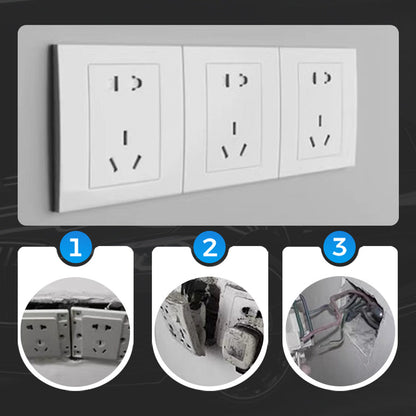 1

2

3