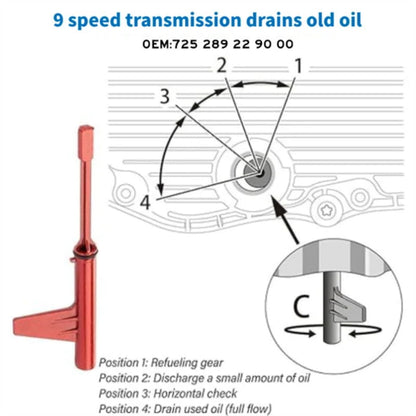 9 speed transmission drains old oil

OEM:725 289 22 90 00

2

1

3

4

C

Position 1: Refueling gear
Position 2: Discharge a small amount of oil
Position 3: Horizontal check
Position 4: Drain used oil (full flow)