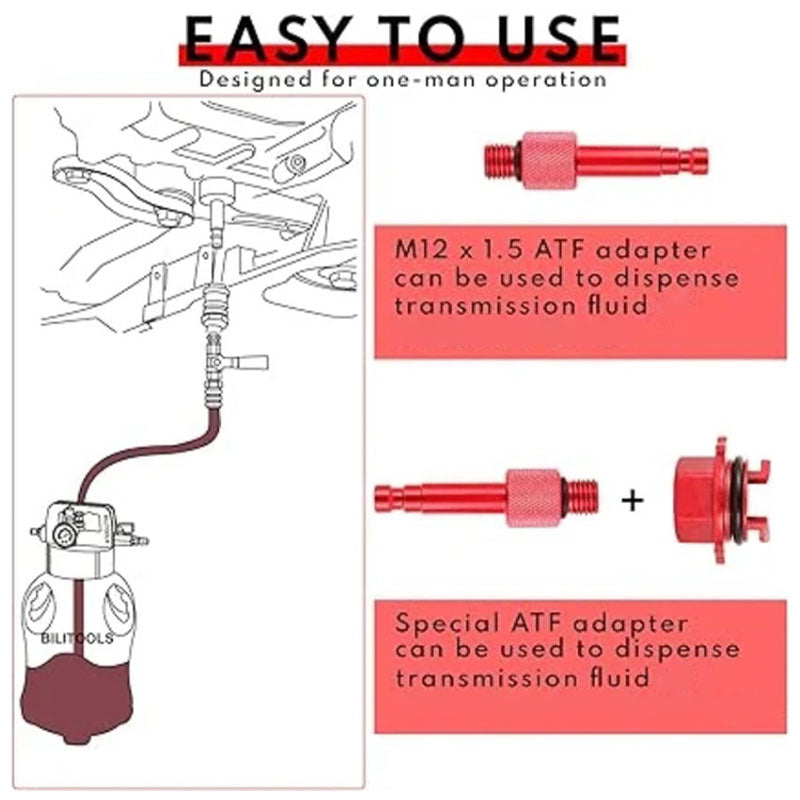 EASY TO USE
Designed for one-man operation

BILITOOLS

M12 x 1.5 ATF adapter can be used to dispense transmission fluid

+

Special ATF adapter can be used to dispense transmission fluid