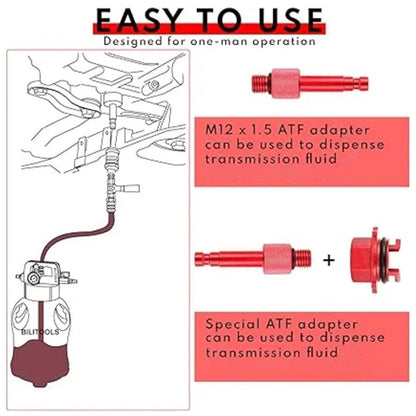 EASY TO USE
Designed for one-man operation

BILITOOLS

M12 x 1.5 ATF adapter can be used to dispense transmission fluid

+

Special ATF adapter can be used to dispense transmission fluid