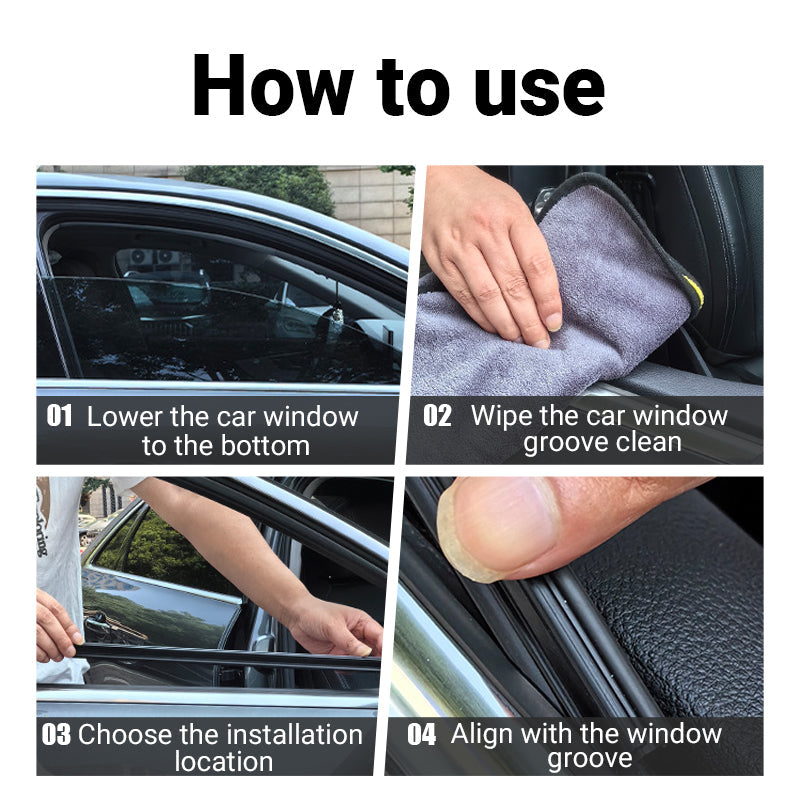 How to use

01 Lower the car window to the bottom

02 Wipe the car window groove clean

03 Choose the installation location

04 Align with the window groove