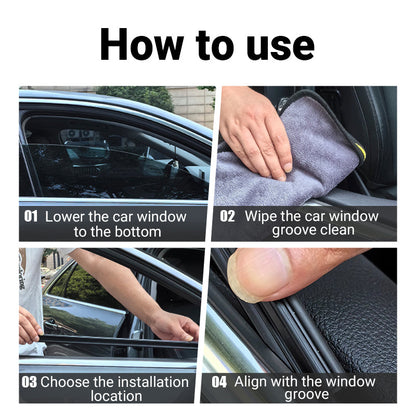 How to use

01 Lower the car window to the bottom

02 Wipe the car window groove clean

03 Choose the installation location

04 Align with the window groove