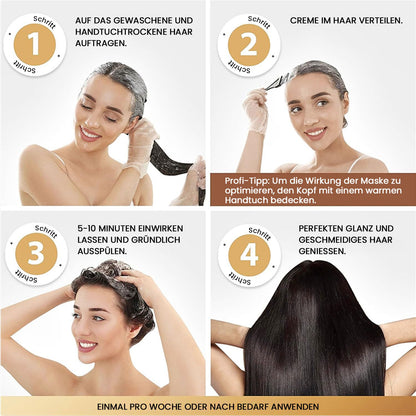 Schritt
1
Schritt
AUF DAS GEWASCHENE UND HANDTUCHTROCKENE HAAR AUFTRAGEN.

Schritt
2
Schritt
CREME IM HAAR VERTEILEN.

Profi-Tipp: Um die Wirkung der Maske zu optimieren, den Kopf mit einem warmen Handtuch bedecken.

Schritt
3
Schritt
5-10 MINUTEN EINWIRKEN LASSEN UND GRÜNDLICH AUSSPÜLEN.

Schritt
4
Schritt
PERFEKTEN GLANZ UND GESCHMEIDIGES HAAR GENIESSEN.

EINMAL PRO WOCHE ODER NACH BEDARF ANWENDEN